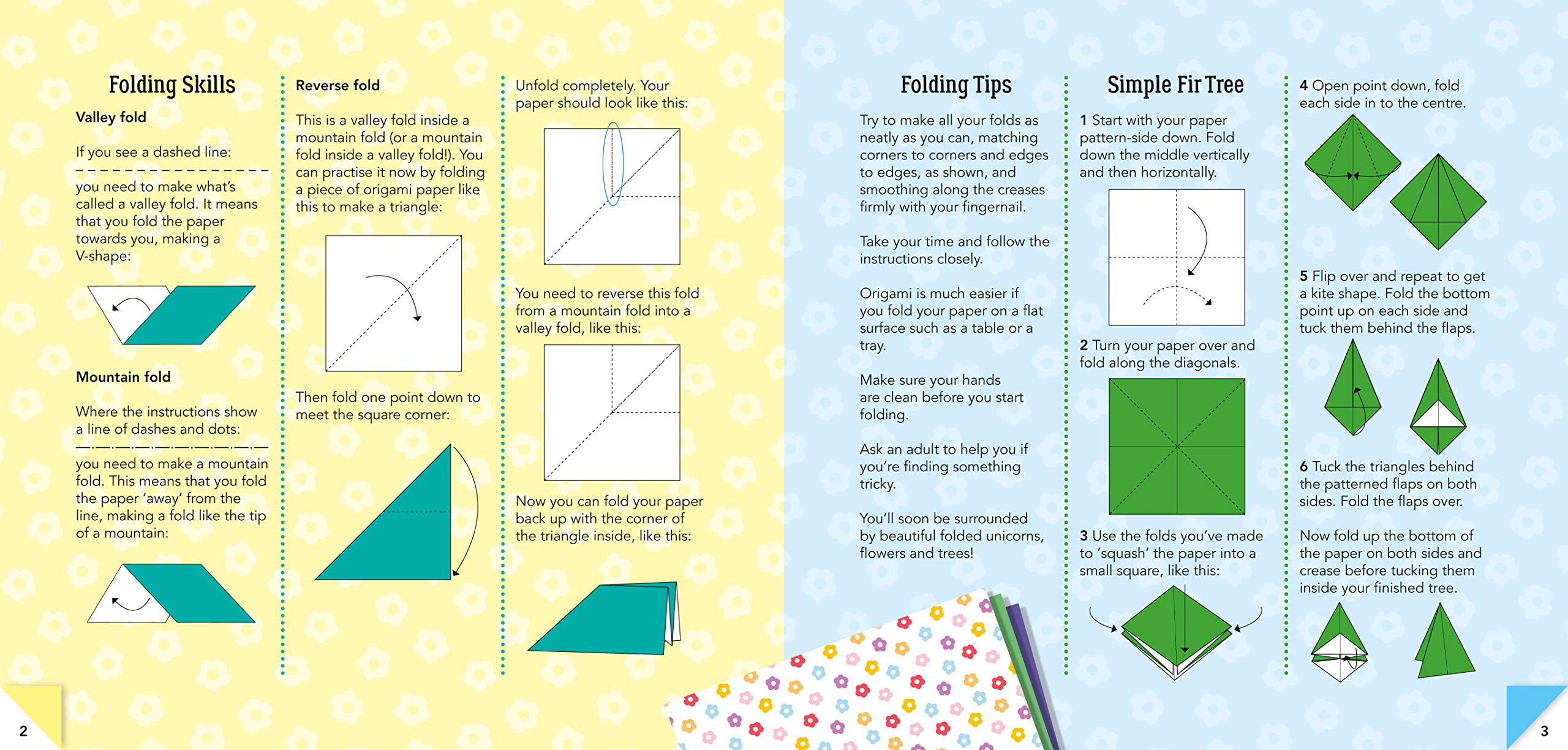 Folding Skills

Valley fold

If you see a dashed line:

you need to make what's called a valley fold. It means that you fold the paper towards you, making a V-shape:

Mountain fold

Where the instructions show a line of dashes and dots:

you need to make a mountain fold. This means that you fold the paper 'away' from the line, making a fold like the tip of a mountain:

Reverse fold

This is a valley fold inside a mountain fold (or a mountain fold inside a valley fold!). You can practise it now by folding a piece of origami paper like this to make a triangle:

Then fold one point down to meet the square corner:

Unfold completely. Your paper should look like this:

You need to reverse this fold from a mountain fold into a valley fold, like this:

Now you can fold your paper back up with the corner of the triangle inside, like this:

2

Folding Tips

Try to make all your folds as neatly as you can, matching corners to corners and edges to edges, as shown, and smoothing along the creases firmly with your fingernail.

Take your time and follow the instructions closely.

Origami is much easier if you fold your paper on a flat surface such as a table or a tray.

Make sure your hands are clean before you start folding.

Ask an adult to help you if you're finding something tricky.

You'll soon be surrounded by beautiful folded unicorns, flowers and trees!

Simple Fir Tree

1 Start with your paper pattern-side down. Fold down the middle vertically and then horizontally.

2 Turn your paper over and fold along the diagonals.

3 Use the folds you've made to 'squash' the paper into a small square, like this:

4 Open point down, fold each side in to the centre.

5 Flip over and repeat to get a kite shape. Fold the bottom point up on each side and tuck them behind the flaps.

6 Tuck the triangles behind the patterned flaps on both sides. Fold the flaps over.

Now fold up the bottom of the paper on both sides and crease before tucking them inside your finished tree.

3